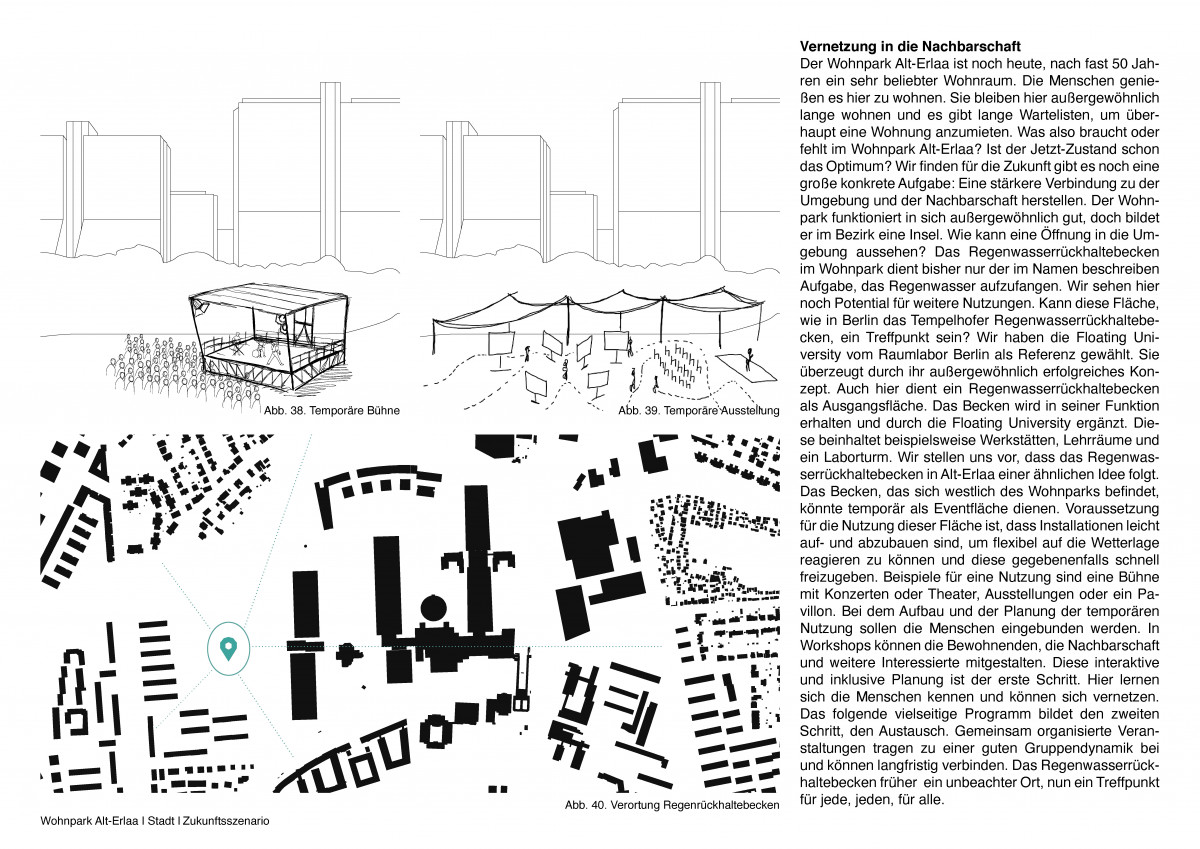 Abb. 38. Temporäre Bühne

Abb. 39. Temporäre Ausstellung

Abb. 40. Verortung Regenrückhaltebecken

Wohnpark Alt-Erlaa I Stadt I Zukunftsszenario

**Vernetzung in die Nachbarschaft**
Der Wohnpark Alt-Erlaa ist noch heute, nach fast 50 Jahren ein sehr beliebter Wohnraum. Die Menschen genießen es hier zu wohnen. Sie bleiben hier außergewöhnlich lange wohnen und es gibt lange Wartelisten, um überhaupt eine Wohnung anzumieten. Was also braucht oder fehlt im Wohnpark Alt-Erlaa? Ist der Jetzt-Zustand schon das Optimum? Wir finden für die Zukunft gibt es noch eine große konkrete Aufgabe: Eine stärkere Verbindung zu der Umgebung und der Nachbarschaft herstellen. Der Wohnpark funktioniert in sich außergewöhnlich gut, doch bildet er im Bezirk eine Insel. Wie kann eine Öffnung in die Umgebung aussehen? Das Regenwasserrückhaltebecken im Wohnpark dient bisher nur der im Namen beschreiben Aufgabe, das Regenwasser aufzufangen. Wir sehen hier noch Potential für weitere Nutzungen. Kann diese Fläche, wie in Berlin das Tempelhofer Regenwasserrückhaltebecken, ein Treffpunkt sein? Wir haben die Floating University vom Raumlabor Berlin als Referenz gewählt. Sie überzeugt durch ihr außergewöhnlich erfolgreiches Konzept. Auch hier dient ein Regenwasserrückhaltebecken als Ausgangsfläche. Das Becken wird in seiner Funktion erhalten und durch die Floating University ergänzt. Diese beinhaltet beispielsweise Werkstätten, Lehrräume und ein Laborturm. Wir stellen uns vor, dass das Regenwasserrückhaltebecken in Alt-Erlaa einer ähnlichen Idee folgt. Das Becken, das sich westlich des Wohnparks befindet, könnte temporär als Eventfläche dienen. Voraussetzung für die Nutzung dieser Fläche ist, dass Installationen leicht auf- und abzubauen sind, um flexibel auf die Wetterlage reagieren zu können und diese gegebenenfalls schnell freizugeben. Beispiele für eine Nutzung sind eine Bühne mit Konzerten oder Theater, Ausstellungen oder ein Pavillon. Bei dem Aufbau und der Planung der temporären Nutzung sollen die Menschen eingebunden werden. In Workshops können die Bewohnenden, die Nachbarschaft und weitere Interessierte mitgestalten. Diese interaktive und inklusive Planung ist der erste Schritt. Hier lernen sich die Menschen kennen und können sich vernetzen. Das folgende vielseitige Programm bildet den zweiten Schritt, den Austausch. Gemeinsam organisierte Veranstaltungen tragen zu einer guten Gruppendynamik bei und können langfristig verbinden. Das Regenwasserrückhaltebecken früher ein unbeachter Ort, nun ein Treffpunkt für jede, jeden, für alle.