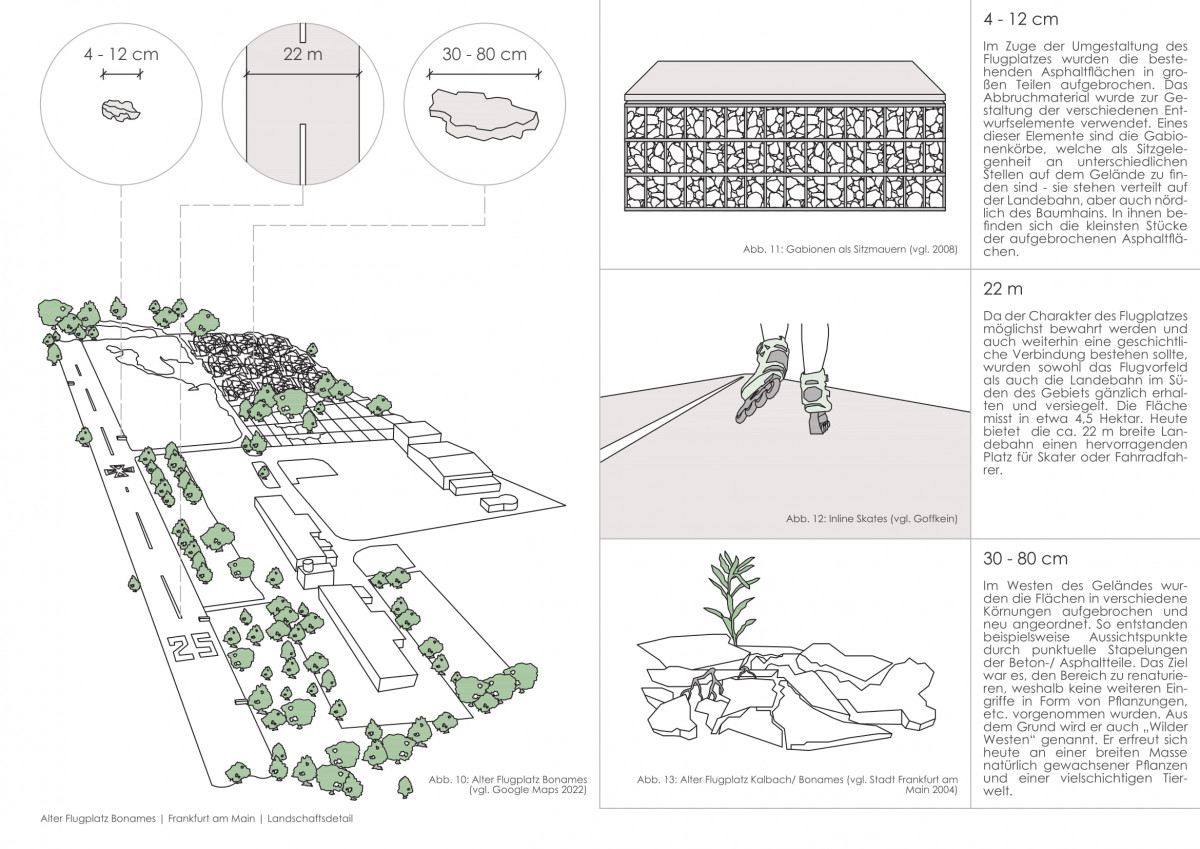 4 - 12 cm

22 m

30 - 80 cm

25

Abb. 10: Alter Flugplatz Bonames (vgl. Google Maps 2022)

Alter Flugplatz Bonames | Frankfurt am Main | Landschaftsdetail

Abb. 11: Gabionen als Sitzmauern (vgl. 2008)

4 - 12 cm

Im Zuge der Umgestaltung des Flugplatzes wurden die bestehenden Asphaltflächen in großen Teilen aufgebrochen. Das Abbruchmaterial wurde zur Gestaltung der verschiedenen Entwurfselemente verwendet. Eines dieser Elemente sind die Gabionenkörbe, welche als Sitzgelegenheit an unterschiedlichen Stellen auf dem Gelände zu finden sind - sie stehen verteilt auf der Landebahn, aber auch nördlich des Baumhains. In ihnen befinden sich die kleinsten Stücke der aufgebrochenen Asphaltflächen.

Abb. 12: Inline Skates (vgl. Goffkein)

22 m

Da der Charakter des Flugplatzes möglichst bewahrt werden und auch weiterhin eine geschichtliche Verbindung bestehen sollte, wurden sowohl das Flugvorfeld als auch die Landebahn im Süden des Gebiets gänzlich erhalten und versiegelt. Die Fläche misst in etwa 4,5 Hektar. Heute bietet die ca. 22 m breite Landebahn einen hervorragenden Platz für Skater oder Fahrradfahrer.

Abb. 13: Alter Flugplatz Kalbach/ Bonames (vgl. Stadt Frankfurt am Main 2004)

30 - 80 cm

Im Westen des Geländes wurden die Flächen in verschiedene Körnungen aufgebrochen und neu angeordnet. So entstanden beispielsweise Aussichtspunkte durch punktuelle Stapelungen der Beton-/ Asphaltteile. Das Ziel war es, den Bereich zu renaturieren, weshalb keine weiteren Eingriffe in Form von Pflanzungen, etc. vorgenommen wurden. Aus dem Grund wird er auch „Wilder Westen“ genannt. Er erfreut sich heute an einer breiten Masse natürlich gewachsener Pflanzen und einer vielschichtigen Tierwelt.